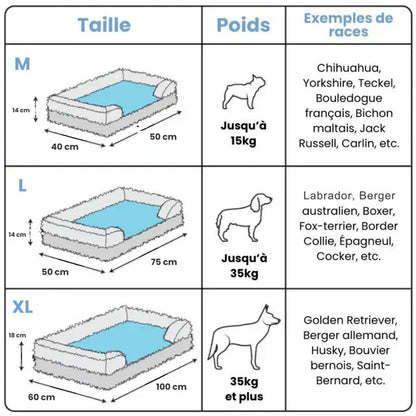 | Taille | Poids | Exemples de races |
|---|---|---|
| M 14 cm 40 cm 50 cm | Jusqu'à 15kg | Chihuahua, Yorkshire, Teckel, Bouledogue français, Bichon maltais, Jack Russell, Carlin, etc. |
| L 14 cm 50 cm 75 cm | Jusqu'à 35kg | Labrador, Berger australien, Boxer, Fox-terrier, Border Collie, Épagneul, Cocker, etc. |
| XL 18 cm 60 cm 100 cm | 35kg et plus | Golden Retriever, Berger allemand, Husky, Bouvier bernois, Saint-Bernard, etc. |